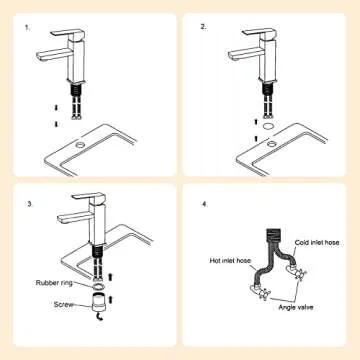 1.

2.

3.

Rubber ring

Screw

4.

Cold inlet hose

Hot inlet hose

Angle valve