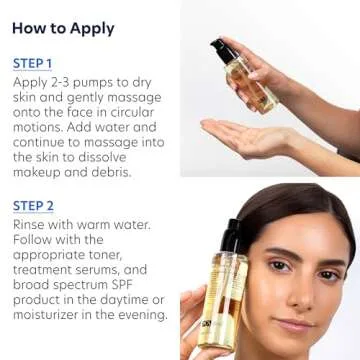 How to Apply

STEP 1
Apply 2-3 pumps to dry skin and gently massage onto the face in circular motions. Add water and continue to massage into the skin to dissolve makeup and debris.

STEP 2
Rinse with warm water. Follow with the appropriate toner, treatment serums, and broad spectrum SPF product in the daytime or moisturizer in the evening.