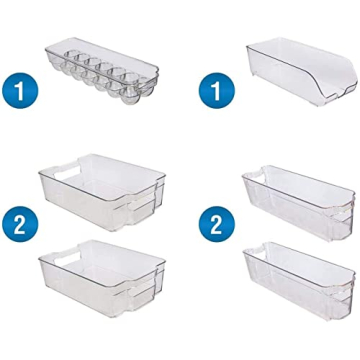 1

1

2

2