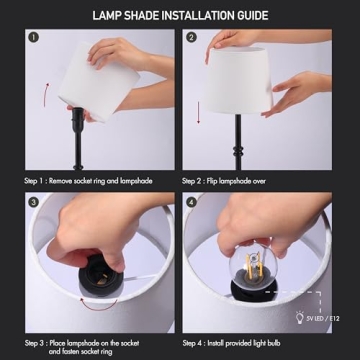 LAMP SHADE INSTALLATION GUIDE

1

Step 1 : Remove socket ring and lampshade

2

Step 2 : Flip lampshade over

3

Step 3 : Place lampshade on the socket and fasten socket ring

4

5V LED / E12

Step 4 : Install provided light bulb