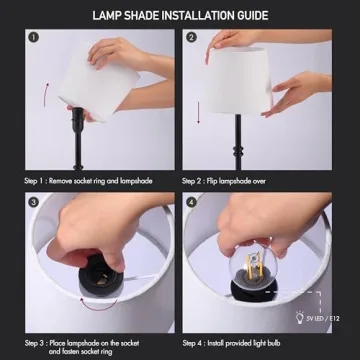 LAMP SHADE INSTALLATION GUIDE

1

Step 1 : Remove socket ring and lampshade

2

Step 2 : Flip lampshade over

3

Step 3 : Place lampshade on the socket and fasten socket ring

4

5V LED / E12

Step 4 : Install provided light bulb