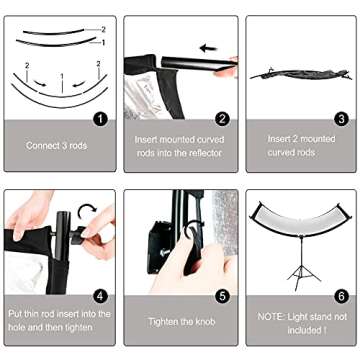 2
1
2
1
2
1
Connect 3 rods

2
Insert mounted curved rods into the reflector

3
Insert 2 mounted curved rods

4
Put thin rod insert into the hole and then tighten

5
Tighten the knob

6
NOTE: Light stand not included !