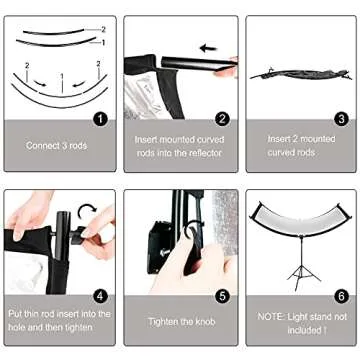 2
1
2
1
2

1

Connect 3 rods

2

Insert mounted curved rods into the reflector

3

Insert 2 mounted curved rods

4

Put thin rod insert into the hole and then tighten

5

Tighten the knob

6

NOTE: Light stand not included !