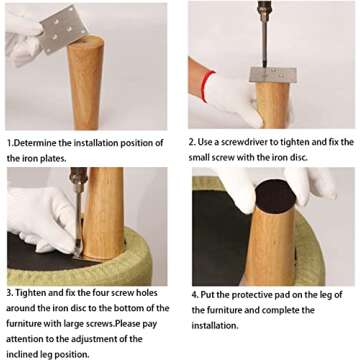 1.Determine the installation position of the iron plates.

2. Use a screwdriver to tighten and fix the small screw with the iron disc.

3. Tighten and fix the four screw holes around the iron disc to the bottom of the furniture with large screws.Please pay attention to the adjustment of the inclined leg position.

4. Put the protective pad on the leg of the furniture and complete the installation.