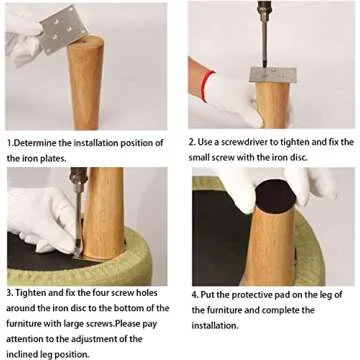 1.Determine the installation position of the iron plates.

2. Use a screwdriver to tighten and fix the small screw with the iron disc.

3. Tighten and fix the four screw holes around the iron disc to the bottom of the furniture with large screws.Please pay attention to the adjustment of the inclined leg position.

4. Put the protective pad on the leg of the furniture and complete the installation.