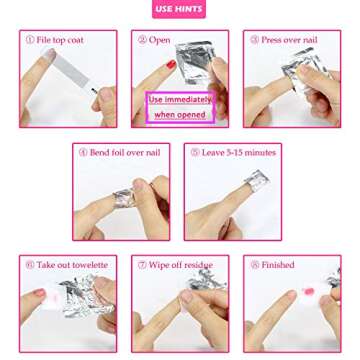 USE HINTS

① File top coat

② Open

Use immediately when opened

③ Press over nail

④ Bend foil over nail

⑤ Leave 5-15 minutes

⑥ Take out towelette

⑦ Wipe off residue

⑧ Finished