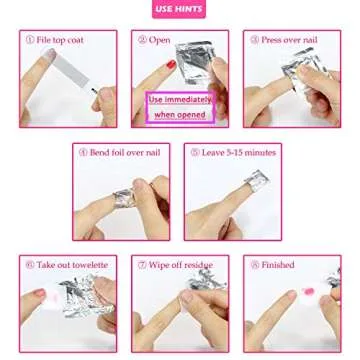 USE HINTS

① File top coat

② Open

Use immediately when opened

③ Press over nail

④ Bend foil over nail

⑤ Leave 5-15 minutes

⑥ Take out towelette

⑦ Wipe off residue

⑧ Finished