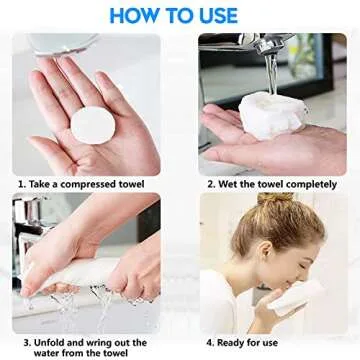 HOW TO USE

1. Take a compressed towel

2. Wet the towel completely

3. Unfold and wring out the water from the towel

4. Ready for use