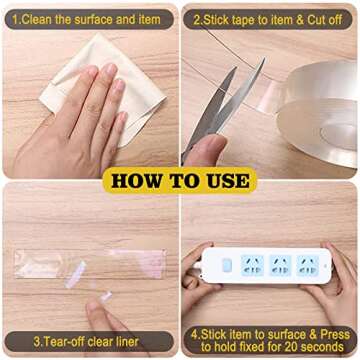 1.Clean the surface and item

2.Stick tape to item & Cut off

HOW TO USE

3.Tear-off clear liner

4.Stick item to surface & Press to hold fixed for 20 seconds