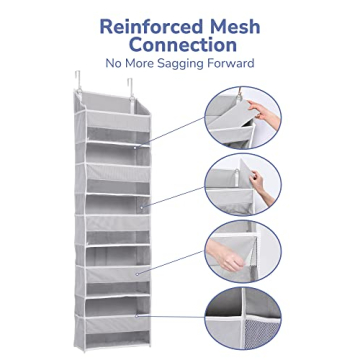 Reinforced Mesh Connection
No More Sagging Forward