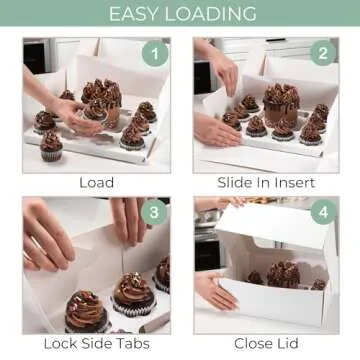 EASY LOADING

1

Load

2

Slide In Insert

3

Lock Side Tabs

4

Close Lid