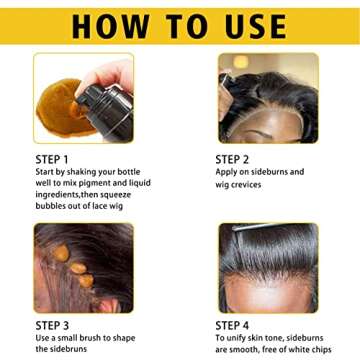 HOW TO USE

STEP 1
Start by shaking your bottle well to mix pigment and liquid ingredients,then squeeze bubbles out of lace wig

STEP 2
Apply on sideburns and wig crevices

STEP 3
Use a small brush to shape the sidebruns

STEP 4
To unify skin tone, sideburns are smooth, free of white chips