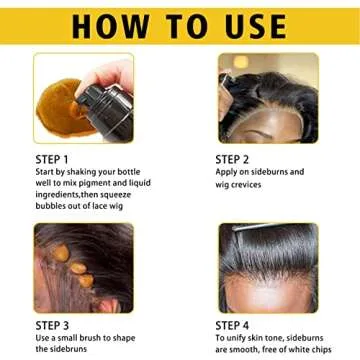 HOW TO USE

STEP 1
Start by shaking your bottle well to mix pigment and liquid ingredients,then squeeze bubbles out of lace wig

STEP 2
Apply on sideburns and wig crevices

STEP 3
Use a small brush to shape the sidebruns

STEP 4
To unify skin tone, sideburns are smooth, free of white chips