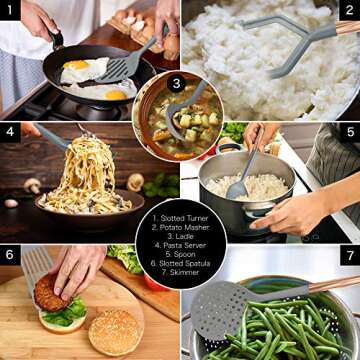 1
2
3
4
5
1. Slotted Turner
2. Potato Masher
3. Ladle
4. Pasta Server
5. Spoon
6. Slotted Spatula
7. Skimmer
6
7