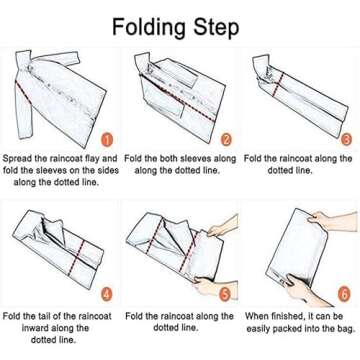 Folding Step

1
Spread the raincoat flay and fold the sleeves on the sides along the dotted line.

2
Fold the both sleeves along along the dotted line.

3
Fold the raincoat along the dotted line.

4
Fold the tail of the raincoat inward along the dotted line.

5
Fold the raincoat along the dotted line.

6
When finished, it can be easily packed into the bag.