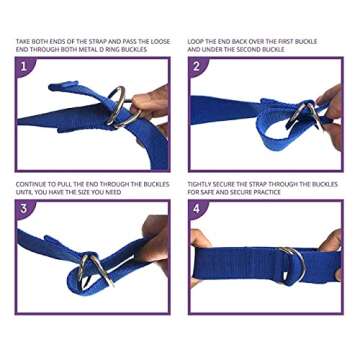 TAKE BOTH ENDS OF THE STRAP AND PASS THE LOOSE END THROUGH BOTH METAL D RING BUCKLES

1

LOOP THE END BACK OVER THE FIRST BUCKLE AND UNDER THE SECOND BUCKLE

2

CONTINUE TO PULL THE END THROUGH THE BUCKLES UNTIL YOU HAVE THE SIZE YOU NEED

3

TIGHTLY SECURE THE STRAP THROUGH THE BUCKLES FOR SAFE AND SECURE PRACTICE

4