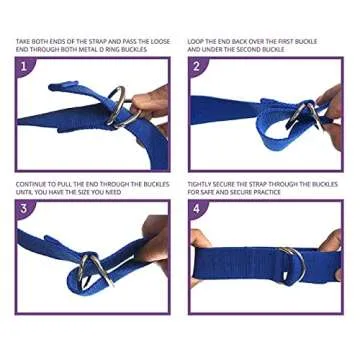 TAKE BOTH ENDS OF THE STRAP AND PASS THE LOOSE END THROUGH BOTH METAL D RING BUCKLES

1

LOOP THE END BACK OVER THE FIRST BUCKLE AND UNDER THE SECOND BUCKLE

2

CONTINUE TO PULL THE END THROUGH THE BUCKLES UNTIL YOU HAVE THE SIZE YOU NEED

3

TIGHTLY SECURE THE STRAP THROUGH THE BUCKLES FOR SAFE AND SECURE PRACTICE

4