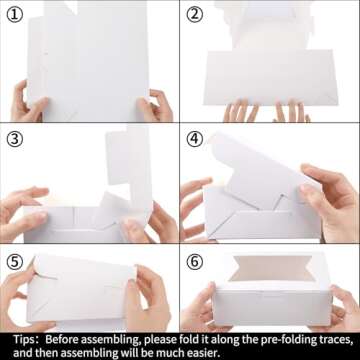 ①

②

③

④

⑤

⑥

Tips: Before assembling, please fold it along the pre-folding traces, and then assembling will be much easier.