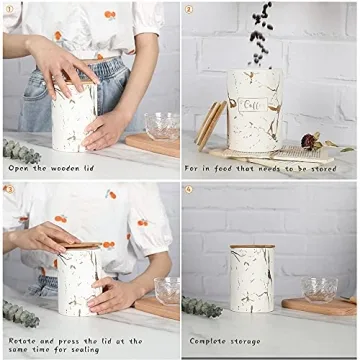 ①

Open the wooden lid

②

Coffee

For in food that needs to be stored

③

Rotate and press the lid at the same time for sealing

④

Complete storage