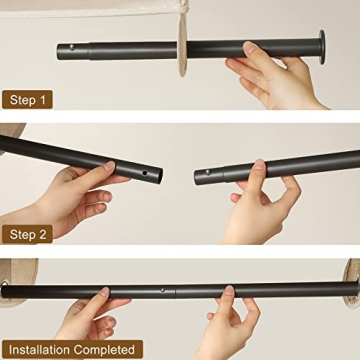 Step 1

Step 2

Installation Completed