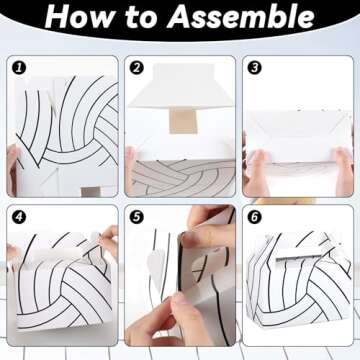 How to Assemble

1

2

3

4

5

6