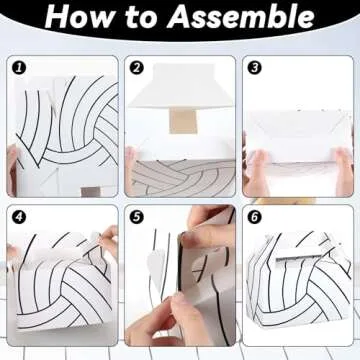 How to Assemble

1

2

3

4

5

6