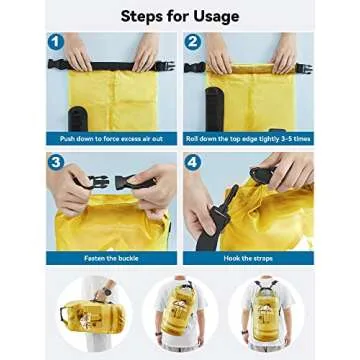 Steps for Usage

1

Push down to force excess air out

2

Roll down the top edge tightly 3-5 times

3

Fasten the buckle

4

Hook the straps