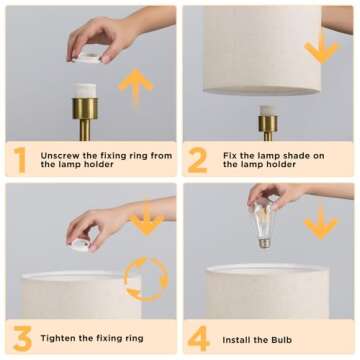 1 Unscrew the fixing ring from the lamp holder

2 Fix the lamp shade on the lamp holder

3 Tighten the fixing ring

4 Install the Bulb