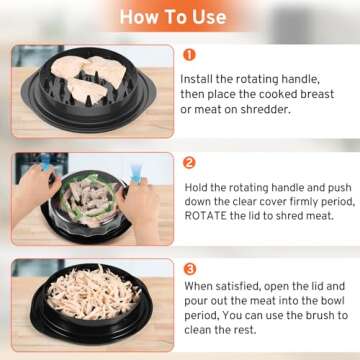 How To Use

1

Install the rotating handle, then place the cooked breast or meat on shredder.

2

Hold the rotating handle and push down the clear cover firmly period, ROTATE the lid to shred meat.

3

When satisfied, open the lid and pour out the meat into the bowl period, You can use the brush to clean the rest.