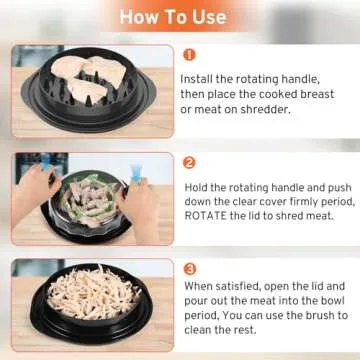 How To Use

1

Install the rotating handle, then place the cooked breast or meat on shredder.

2

Hold the rotating handle and push down the clear cover firmly period, ROTATE the lid to shred meat.

3

When satisfied, open the lid and pour out the meat into the bowl period, You can use the brush to clean the rest.