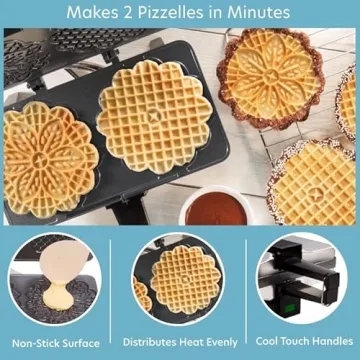 Makes 2 Pizzelles in Minutes

Non-Stick Surface

Distributes Heat Evenly

Cool Touch Handles