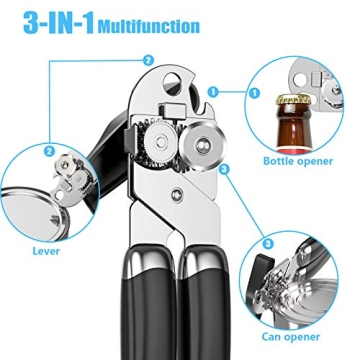 3-IN-1 Multifunction

2

1

1

Bottle opener

2

Lever

3

3

Can opener