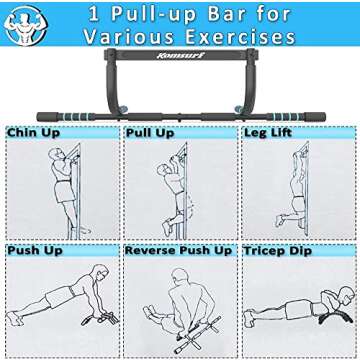 1 Pull-up Bar for Various Exercises

Komsurf

Chin Up

Pull Up

Leg Lift

Push Up

Reverse Push Up

Tricep Dip