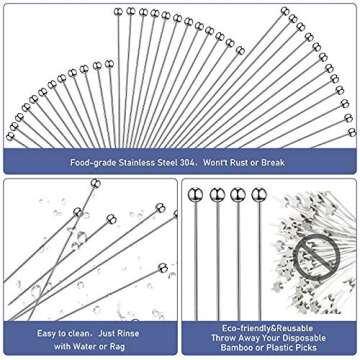 Food-grade Stainless Steel 304. Won't Rust or Break

Easy to clean. Just Rinse with Water or Rag

Eco-friendly&Reusable
Throw Away Your Disposable
Bamboo or Plastic Picks