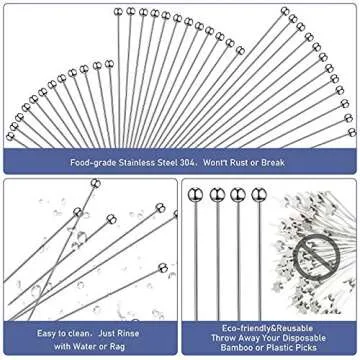 Food-grade Stainless Steel 304. Won't Rust or Break

Easy to clean. Just Rinse with Water or Rag

Eco-friendly&Reusable
Throw Away Your Disposable Bamboo or Plastic Picks