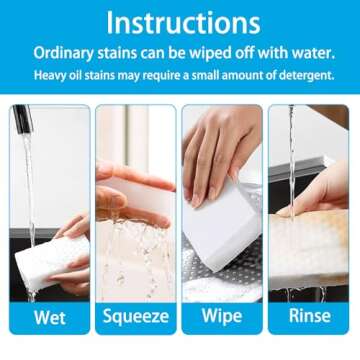 Instructions

Ordinary stains can be wiped off with water.

Heavy oil stains may require a small amount of detergent.

Wet

Squeeze

Wipe

Rinse