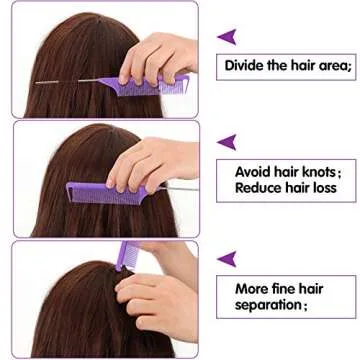 Divide the hair area;

Avoid hair knots;
Reduce hair loss

More fine hair separation;