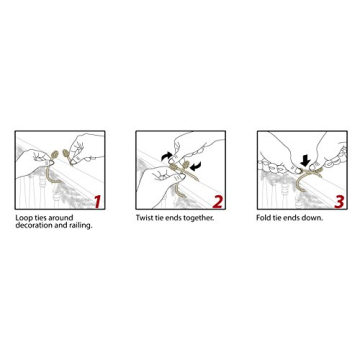 1

Loop ties around decoration and railing.

2

Twist tie ends together.

3

Fold tie ends down.