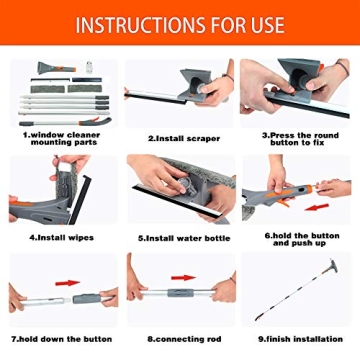 INSTRUCTIONS FOR USE

1.window cleaner mounting parts

2.Install scraper

3.Press the round button to fix

4.Install wipes

5.Install water bottle

6.hold the button and push up

7.hold down the button

8.connecting rod

9.finish installation