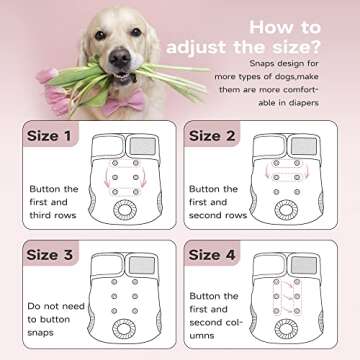 How to adjust the size?

Snaps design for more types of dogs,make them are more comfortable in diapers

Size 1

Button the first and third rows

Size 2

Button the first and second rows

Size 3

Do not need to button snaps

Size 4

Button the first and second columns