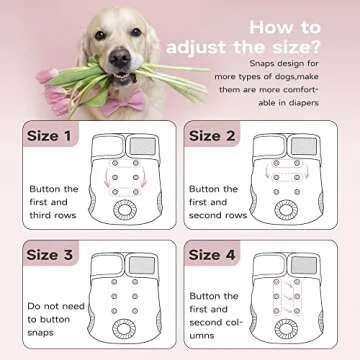 How to adjust the size?

Snaps design for more types of dogs,make them are more comfortable in diapers

Size 1

Button the first and third rows

Size 2

Button the first and second rows

Size 3

Do not need to button snaps

Size 4

Button the first and second columns