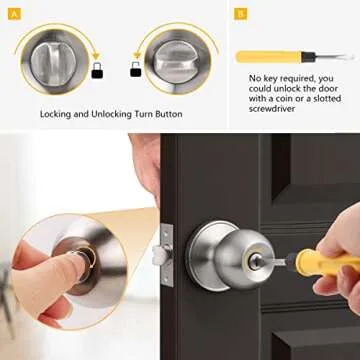 A

Locking and Unlocking Turn Button

B

No key required, you could unlock the door with a coin or a slotted screwdriver