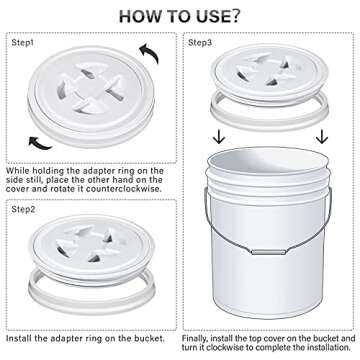 HOW TO USE?

Step1

While holding the adapter ring on the side still, place the other hand on the cover and rotate it counterclockwise.

Step2

Install the adapter ring on the bucket.

Step3

Finally, install the top cover on the bucket and turn it clockwise to complete the installation.