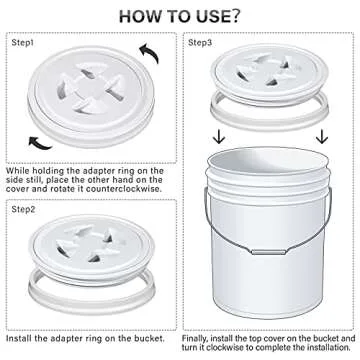 HOW TO USE?

Step1

While holding the adapter ring on the side still, place the other hand on the cover and rotate it counterclockwise.

Step2

Install the adapter ring on the bucket.

Step3

Finally, install the top cover on the bucket and turn it clockwise to complete the installation.