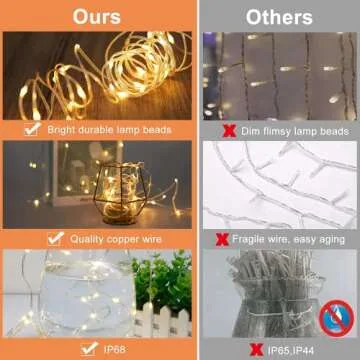 Ours

Bright durable lamp beads

Quality copper wire

IP68

Others

Dim flimsy lamp beads

Fragile wire, easy aging

IP65,IP44