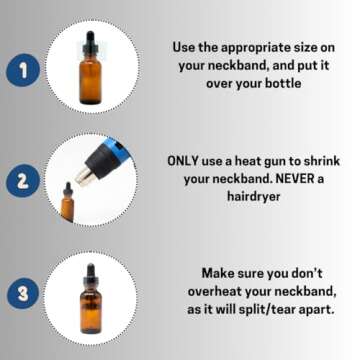 1

Use the appropriate size on your neckband, and put it over your bottle

2

ONLY use a heat gun to shrink your neckband. NEVER a hairdryer

3

Make sure you don't overheat your neckband, as it will split/tear apart.