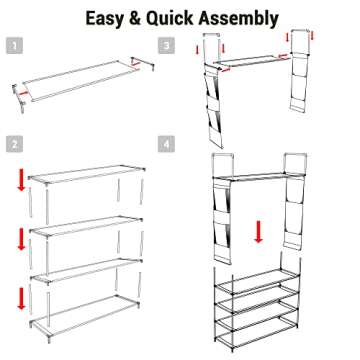 Easy & Quick Assembly

1

3

2

4