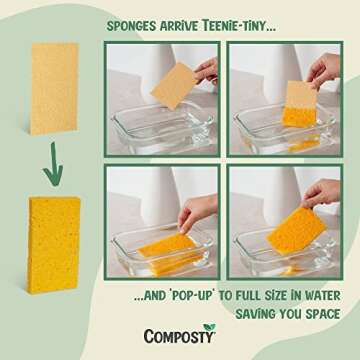 SPONGES ARRIVE TEENIE-TINY...

...AND 'POP-UP' TO FULL SIZE IN WATER SAVING YOU SPACE

COMPOSTY