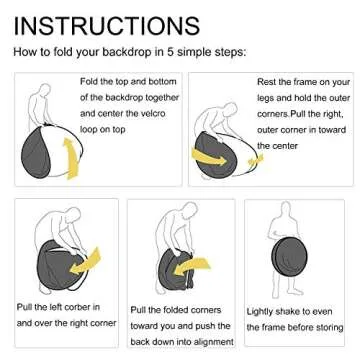 INSTRUCTIONS

How to fold your backdrop in 5 simple steps:

Fold the top and bottom of the backdrop together and center the velcro loop on top

Rest the frame on your legs and hold the outer corners.Pull the right, outer corner in toward the center

Pull the left corber in and over the right corner

Pull the folded corners toward you and push the back down into alignment

Lightly shake to even the frame before storing