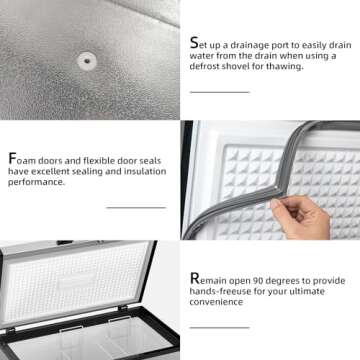 Set up a drainage port to easily drain water from the drain when using a defrost shovel for thawing.

Foam doors and flexible door seals have excellent sealing and insulation performance.

Remain open 90 degrees to provide hands-freeuse for your ultimate convenience